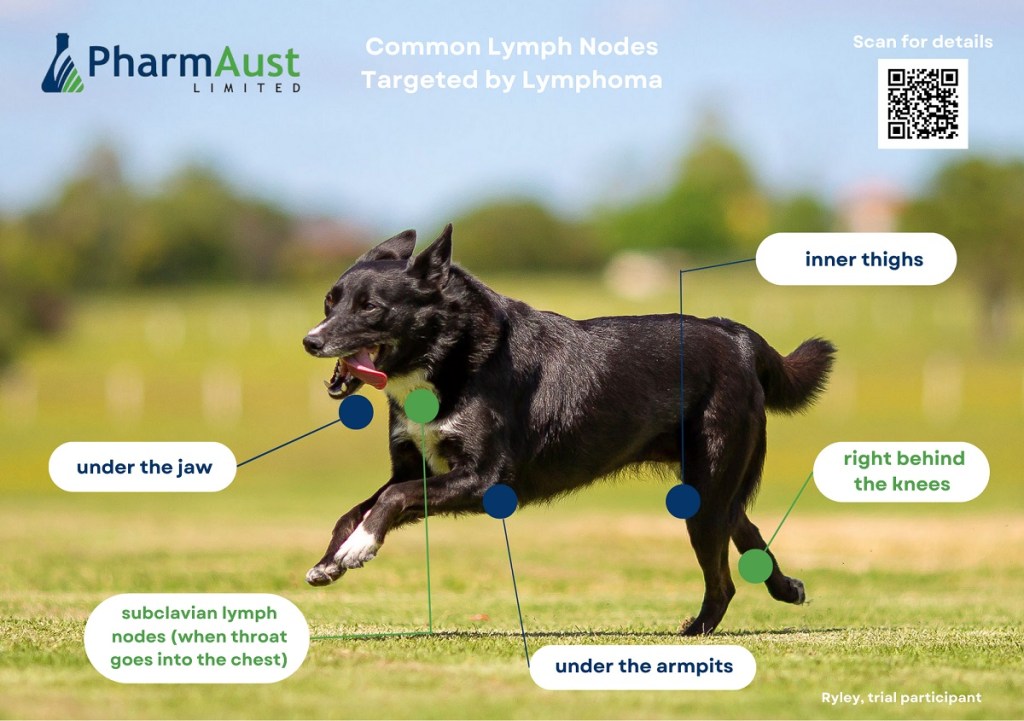 PharmAust
LIMITED

Common Lymph Nodes Targeted by Lymphoma

Scan for details

inner thighs

under the jaw

right behind the knees

subclavian lymph nodes (when throat goes into the chest)

under the armpits

Ryley, trial participant